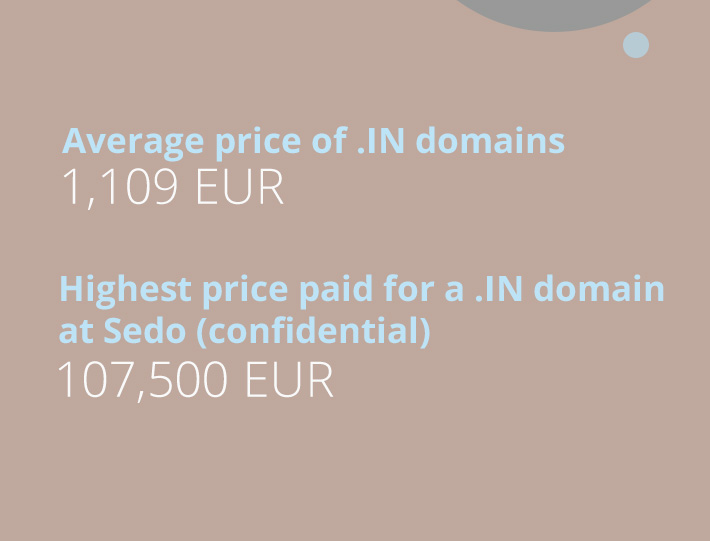 Average price of .IN domains
1,109 EUR

Highest price paid for a .IN domain at Sedo (confidential)
107,500 EUR