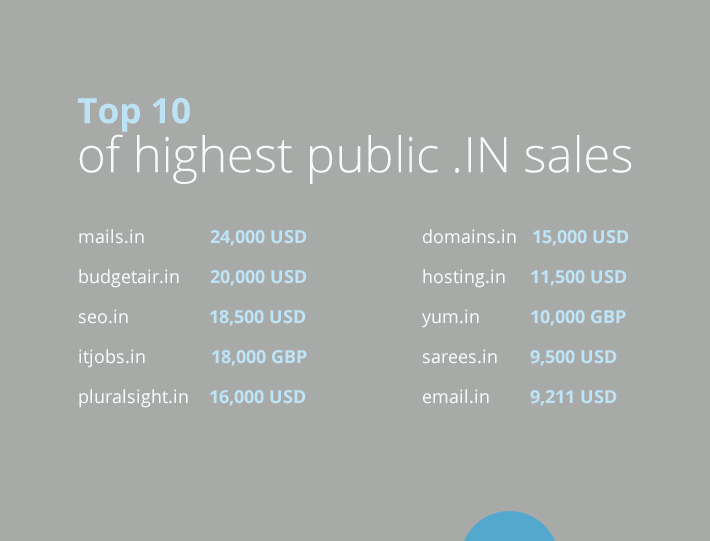 Top 10
of highest public .IN sales

mails.in 24,000 USD
budgetair.in 20,000 USD
seo.in 18,500 USD
itjobs.in 18,000 GBP
pluralsight.in 16,000 USD

domains.in 15,000 USD
hosting.in 11,500 USD
yum.in 10,000 GBP
sarees.in 9,500 USD
email.in 9,211 USD